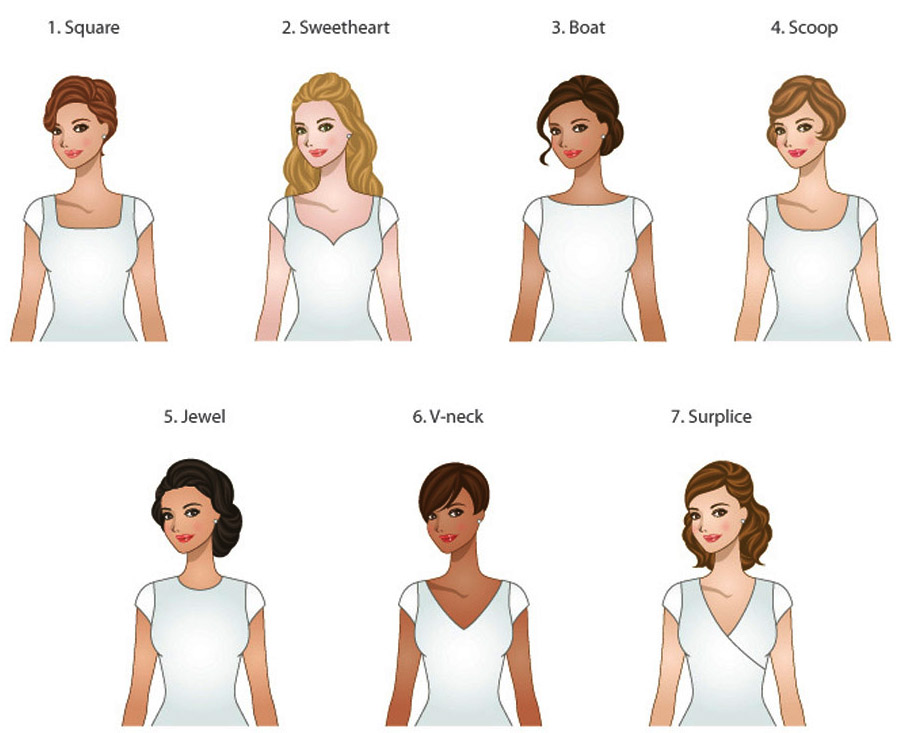 1. Square

2. Sweetheart

3. Boat

4. Scoop

5. Jewel

6. V-neck

7. Surplice